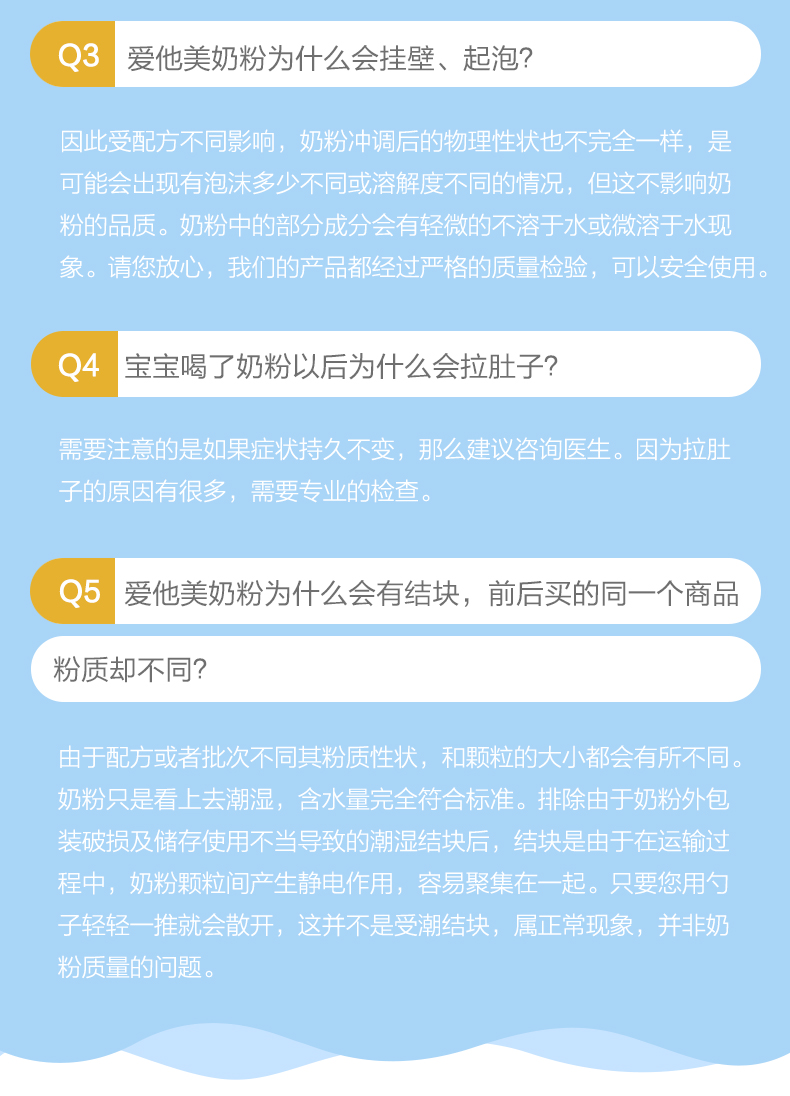 Q3 爱他美奶粉为什么会挂壁、起泡?

因此受配方不同影响，奶粉冲调后的物理性状也不完全一样，是可能会出现有泡沫多少不同或溶解度不同的情况，但这不影响奶粉的品质。奶粉中的部分成分会有轻微的不溶于水或微溶于水现象。请您放心，我们的产品都经过严格的质量检验，可以安全使用。

Q4 宝宝喝了奶粉以后为什么会拉肚子?

需要注意的是如果症状持久不变，那么建议咨询医生。因为拉肚子的原因有很多，需要专业的检查。

Q5 爱他美奶粉为什么会有结块，前后买的同一个商品粉质却不同?

由于配方或者批次不同其粉质性状，和颗粒的大小都会有所不同。奶粉只是看上去潮湿，含水量完全符合标准。排除由于奶粉外包装破损及储存使用不当导致的潮湿结块后，结块是由于在运输过程中，奶粉颗粒间产生静电作用，容易聚集在一起。只要您用勺子轻轻一推就会散开，这并不是受潮结块，属正常现象，并非奶粉质量的问题。